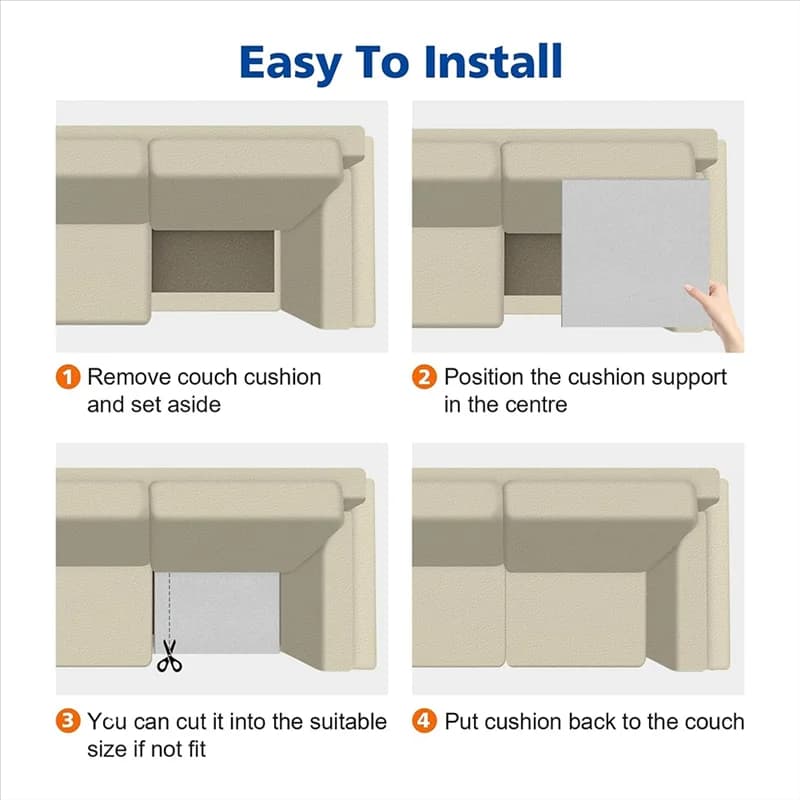 Easy To Install

1 Remove couch cushion and set aside

2 Position the cushion support in the centre

3 You can cut it into the suitable size if not fit

4 Put cushion back to the couch